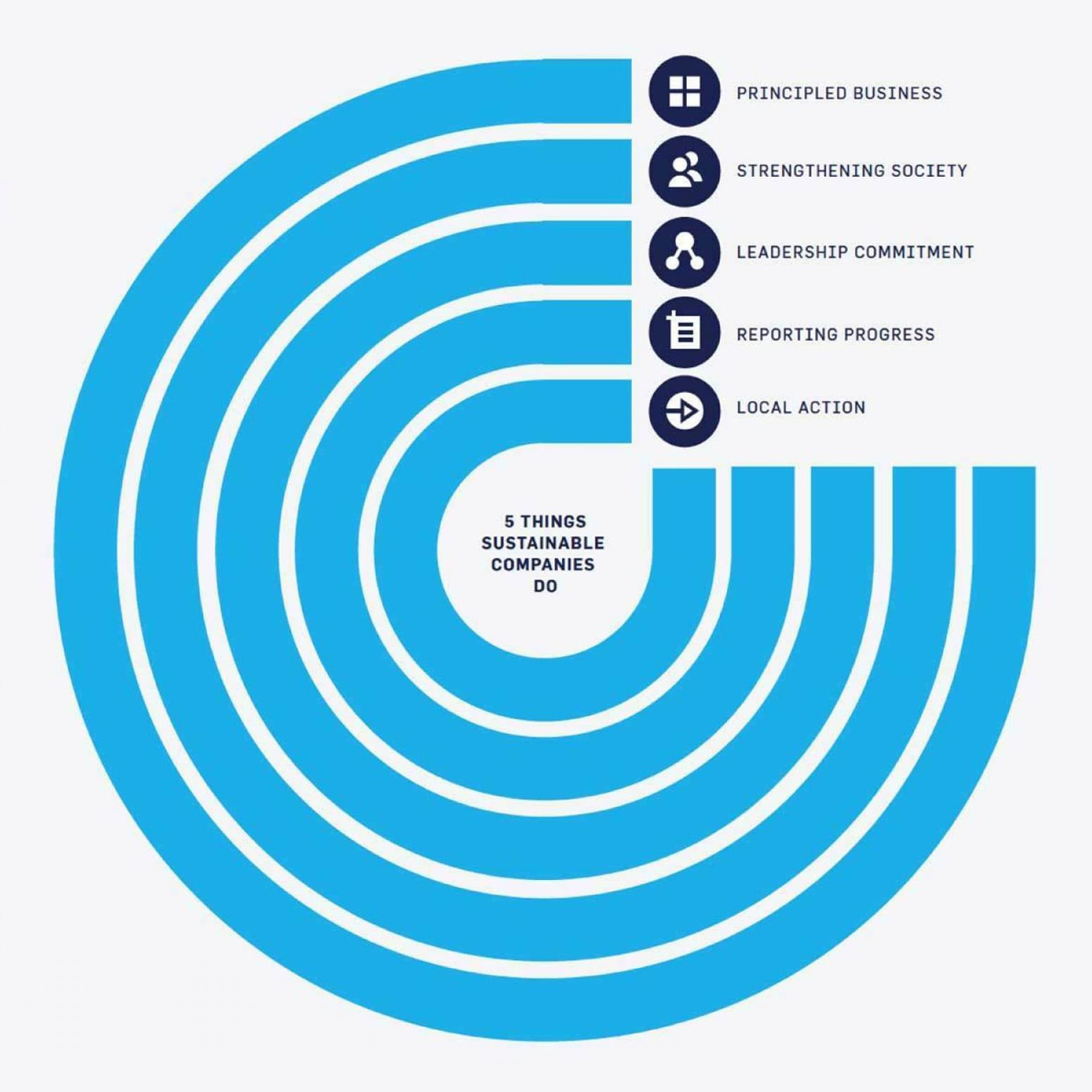 PRINCIPLED BUSINESS

STRENGTHENING SOCIETY

LEADERSHIP COMMITMENT

REPORTING PROGRESS

LOCAL ACTION

5 THINGS SUSTAINABLE COMPANIES DO