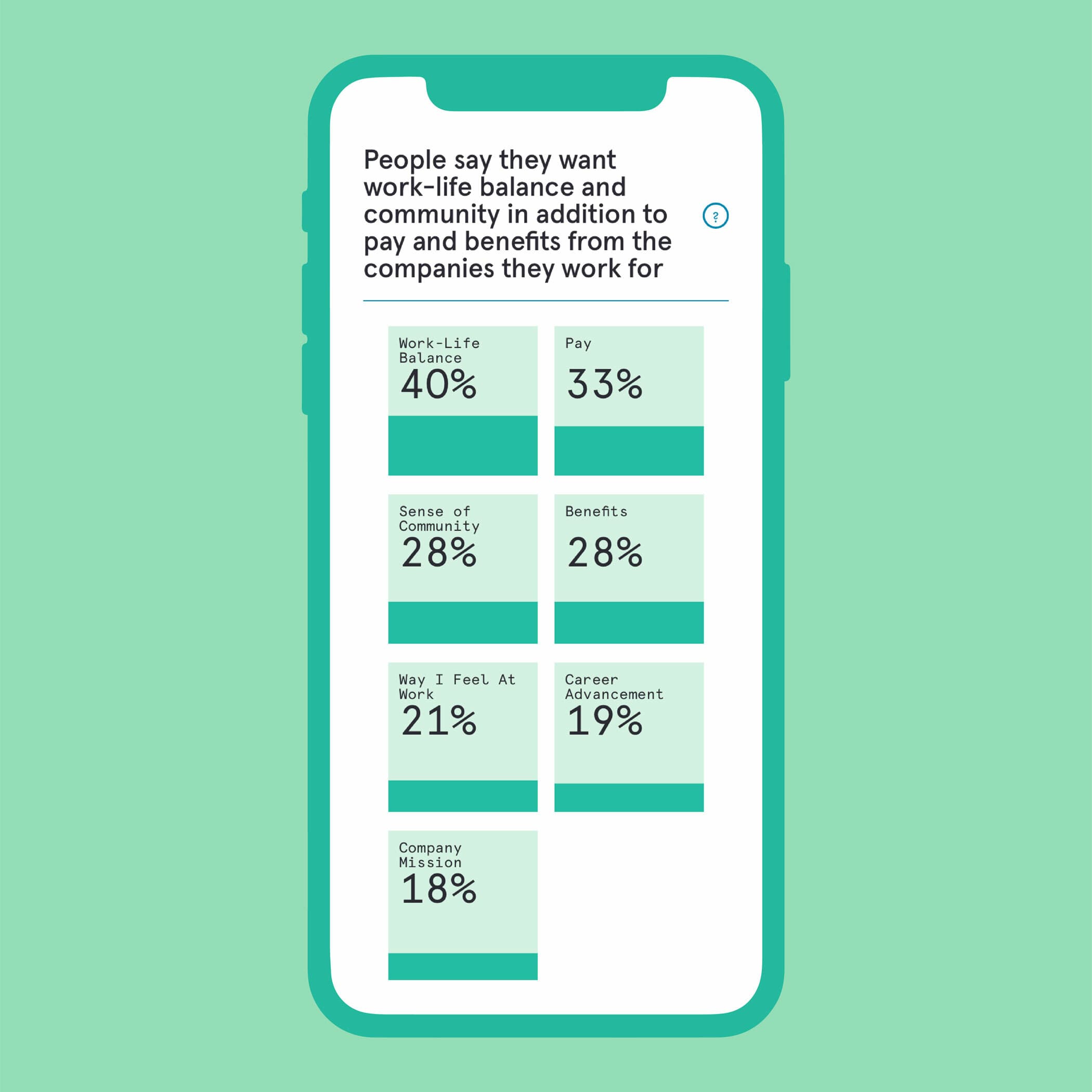 People say they want work-life balance and community in addition to pay and benefits from the companies they work for

?

Work-Life Balance
40%

Pay
33%

Sense of Community
28%

Benefits
28%

Way I Feel At Work
21%

Career Advancement
19%

Company Mission
18%